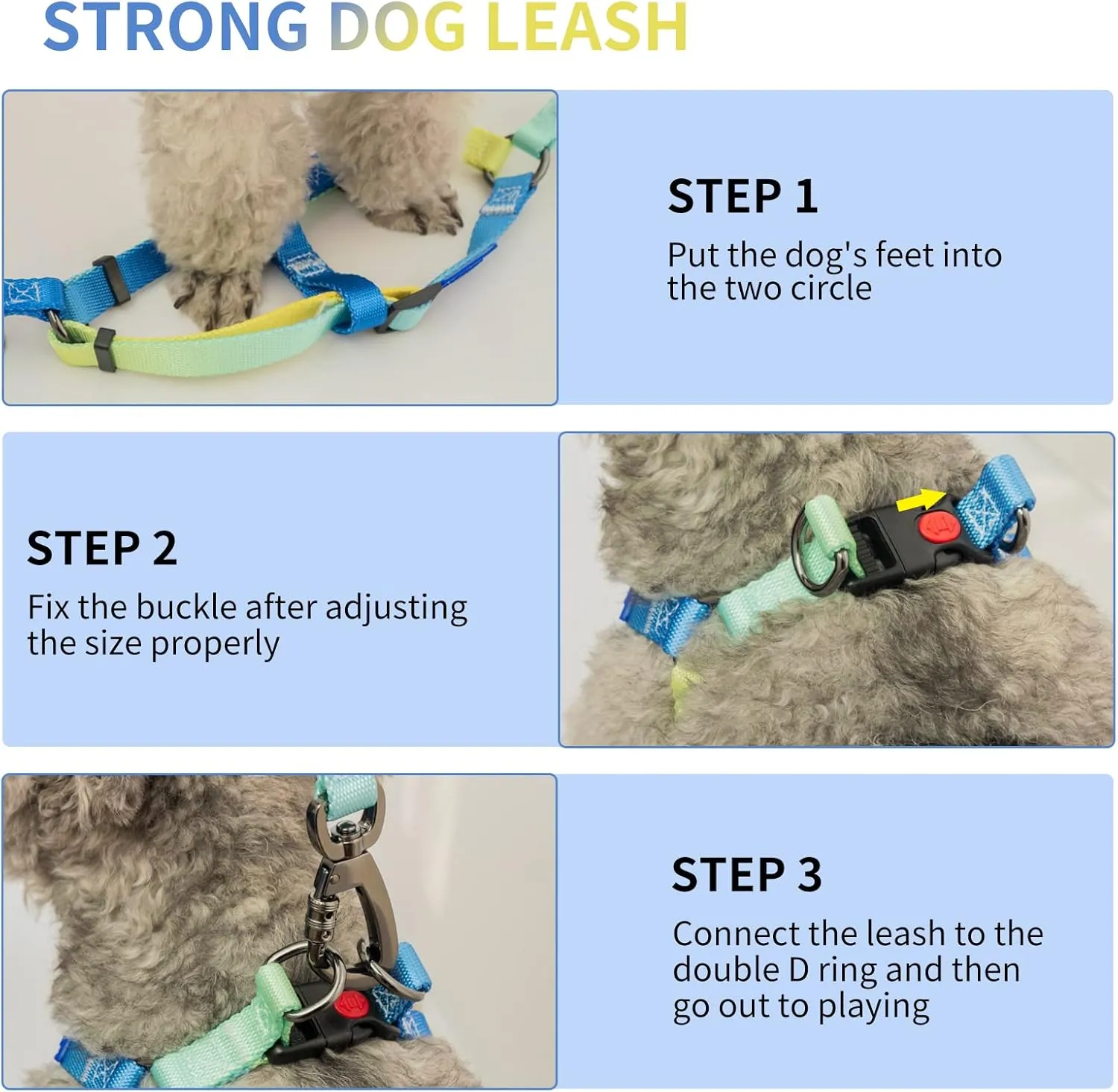 STRONG DOG LEASH

STEP 1

Put the dog's feet into the two circle

STEP 2

Fix the buckle after adjusting the size properly

STEP 3

Connect the leash to the double D ring and then go out to playing