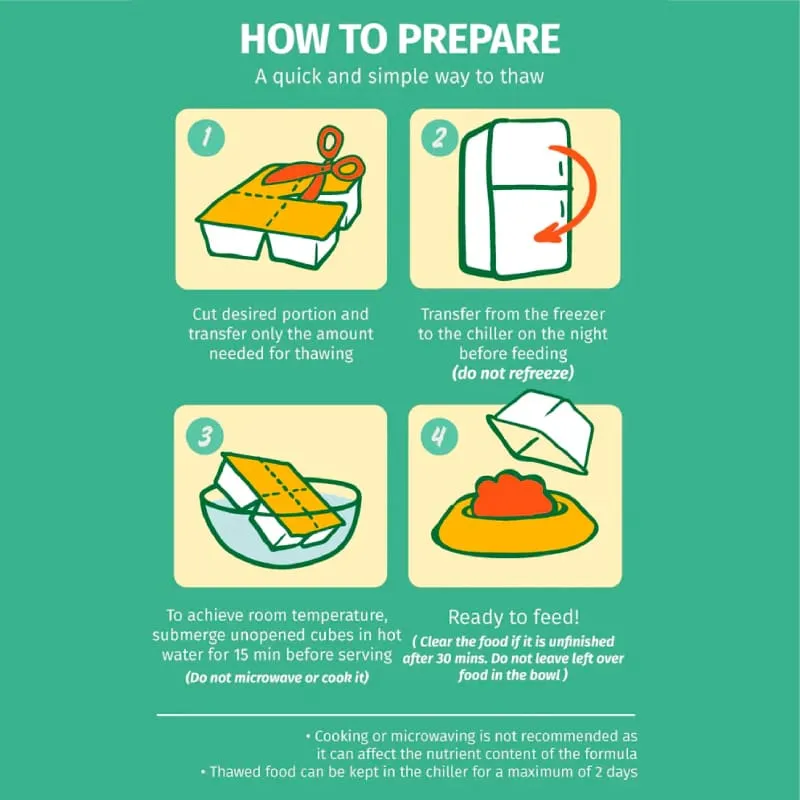 HOW TO PREPARE
A quick and simple way to thaw

1

Cut desired portion and transfer only the amount needed for thawing

2

Transfer from the freezer to the chiller on the night before feeding
(do not refreeze)

3

To achieve room temperature, submerge unopened cubes in hot water for 15 min before serving
(Do not microwave or cook it)

4

Ready to feed!
( Clear the food if it is unfinished after 30 mins. Do not leave left over food in the bowl )

• Cooking or microwaving is not recommended as it can affect the nutrient content of the formula
• Thawed food can be kept in the chiller for a maximum of 2 days